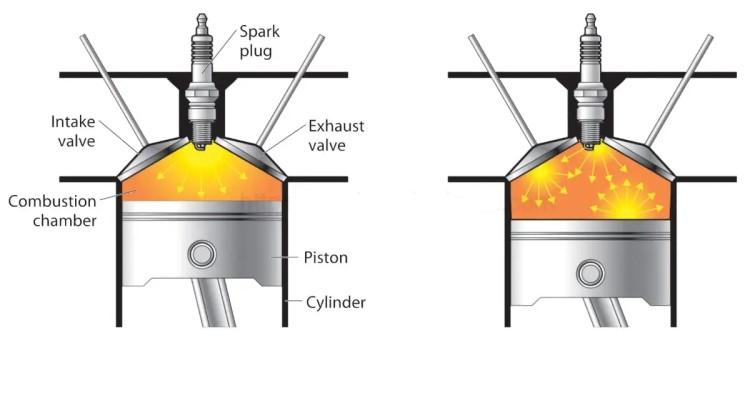 Spark plug

Intake valve

Exhaust valve

Combustion chamber

Piston

Cylinder