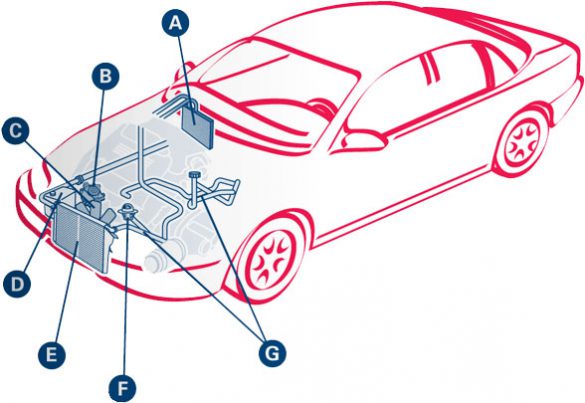 A
B
C
D
E
F
G