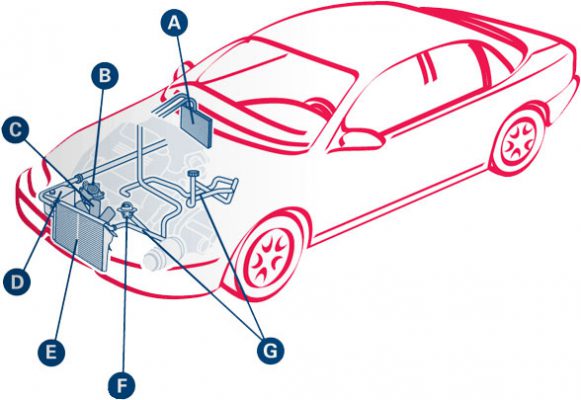 A
B
C
D
E
F
G