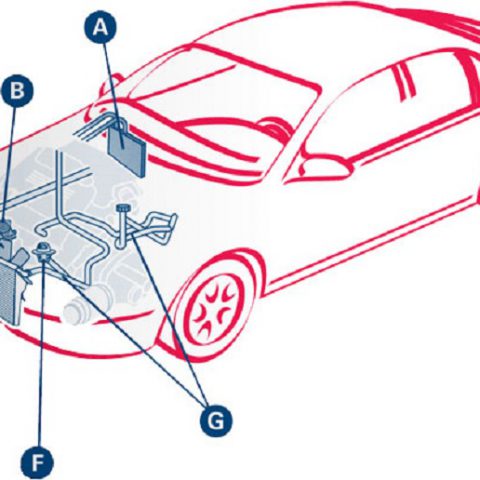 A
B
G
F