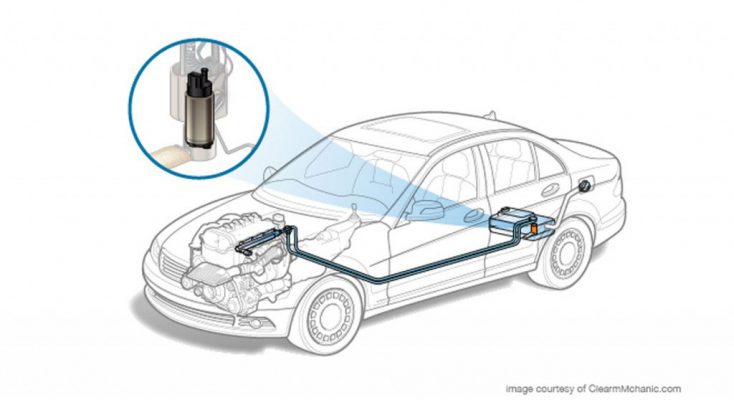 image courtesy of ClearmMchanic.com