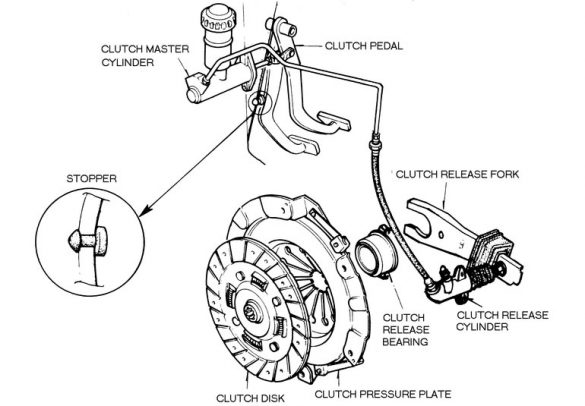 CLUTCH MASTER CYLINDER

CLUTCH PEDAL

STOPPER

CLUTCH RELEASE FORK

CLUTCH RELEASE BEARING

CLUTCH RELEASE CYLINDER

CLUTCH DISK

CLUTCH PRESSURE PLATE